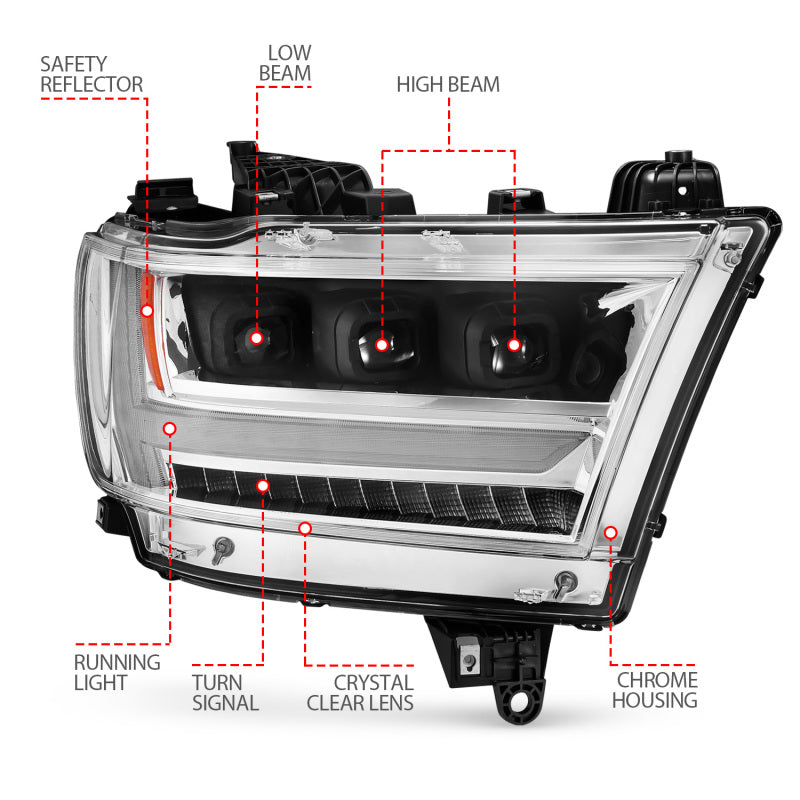 SAFETY REFLECTOR

LOW BEAM

HIGH BEAM

RUNNING LIGHT

TURN SIGNAL

CRYSTAL CLEAR LENS

CHROME HOUSING