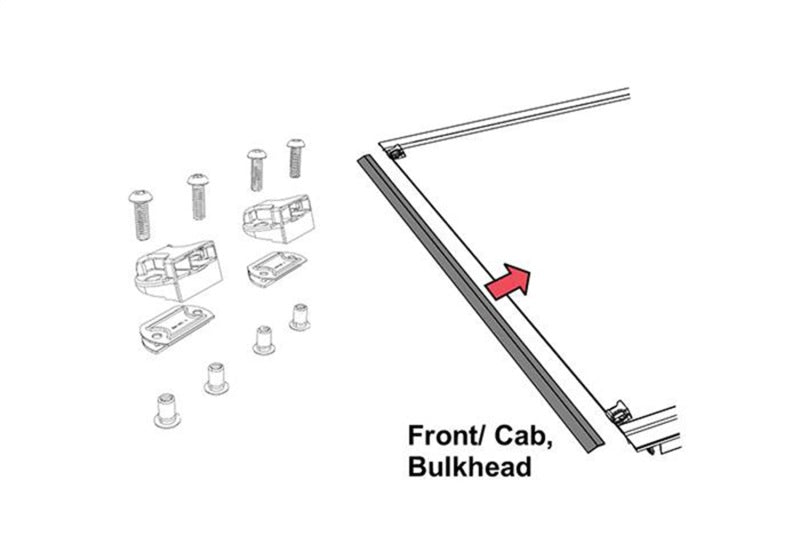 Front/ Cab,
Bulkhead